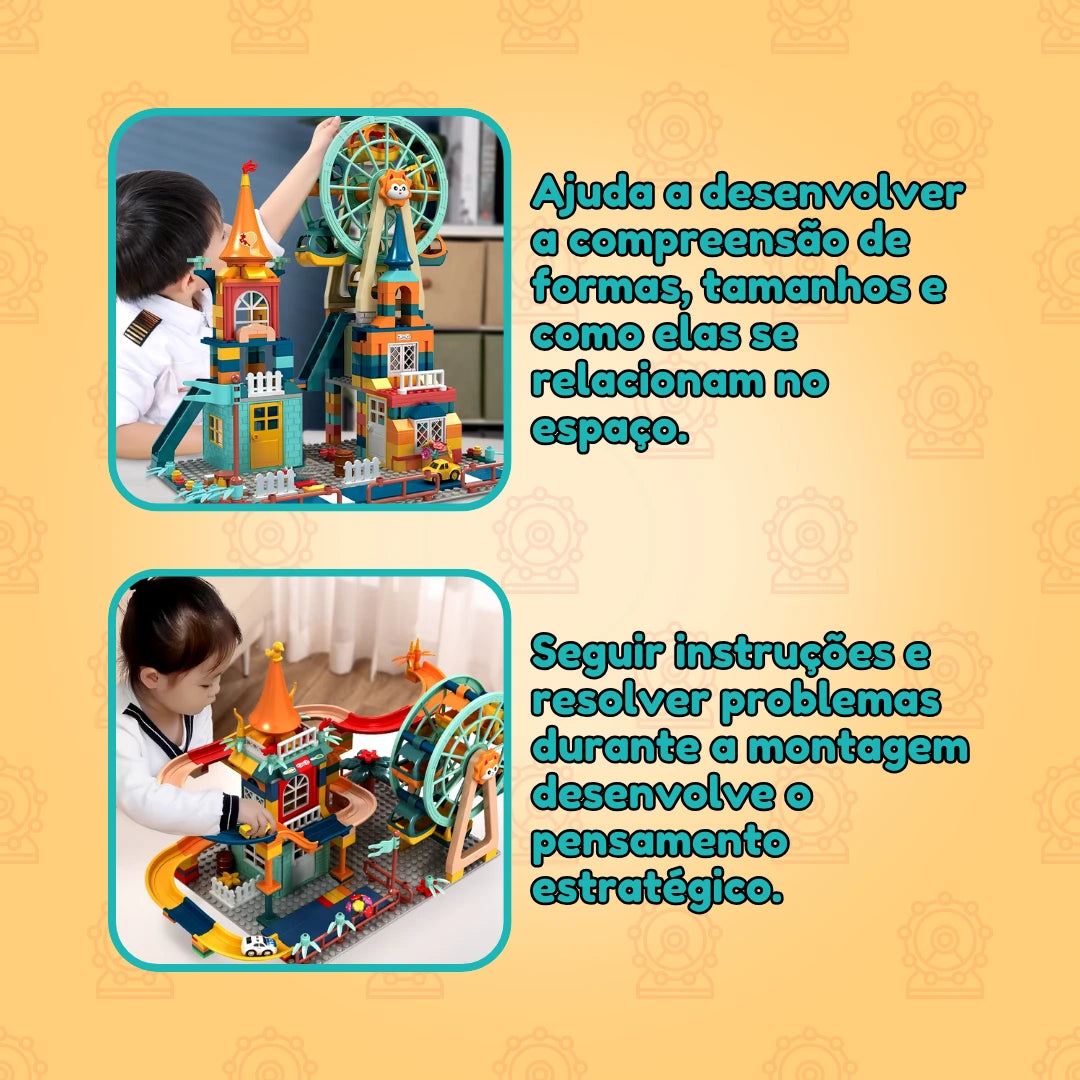 Ajuda a desenvolver a compreensão de formas, tamanhos e como elas se relacionam no espaço.

Seguir instruções e resolver problemas durante a montagem desenvolve o pensamento estratégico.